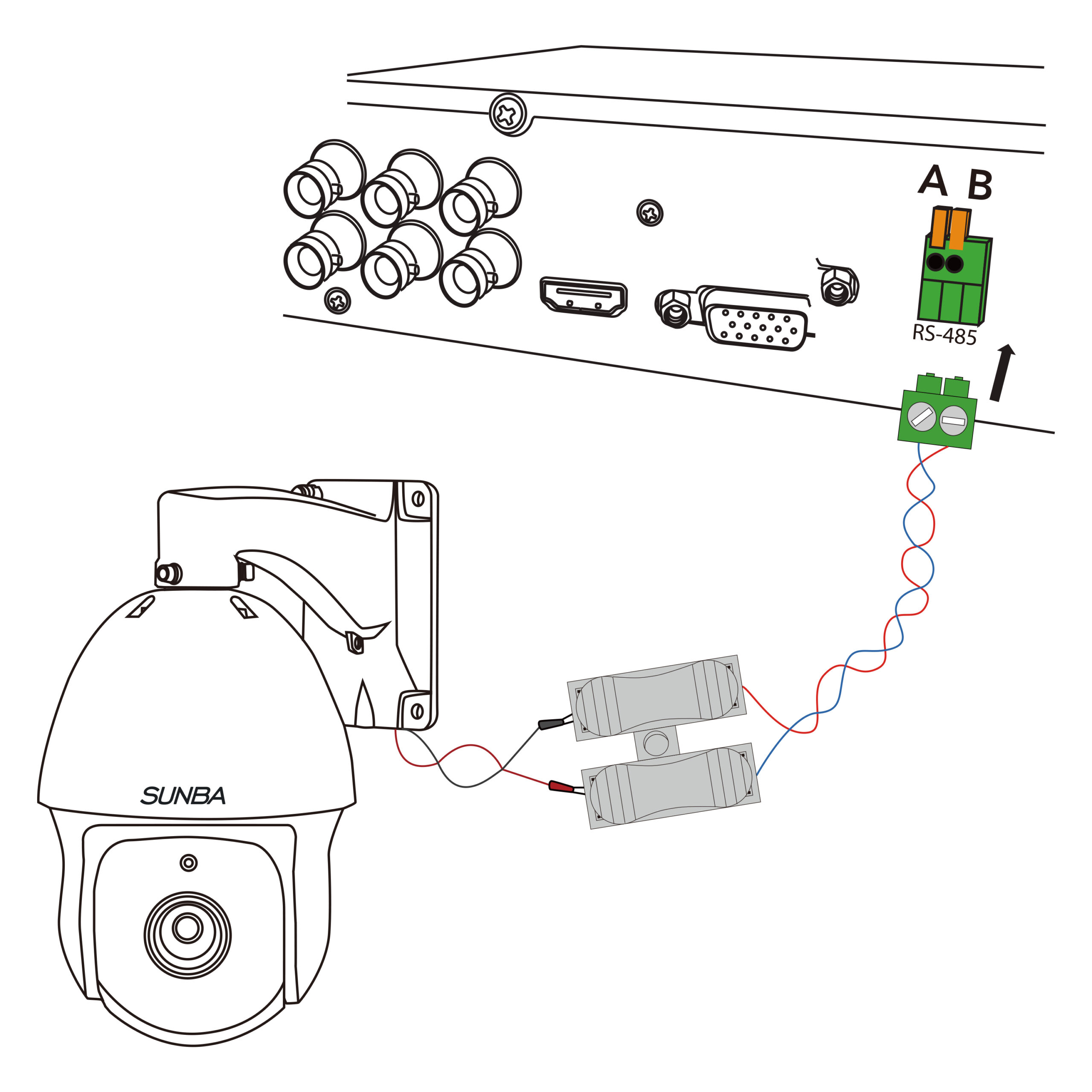 A B

RS-485

SUNBA